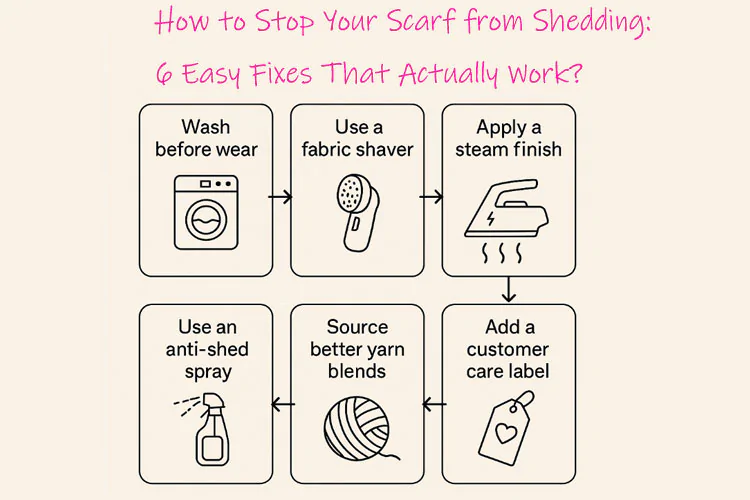 How to Stop Your Scarf from Shedding:

6 Easy Fixes That Actually Work?

Wash before wear

Use a fabric shaver

Apply a steam finish

Add a customer care label

Source better yarn blends

Use an anti-shed spray